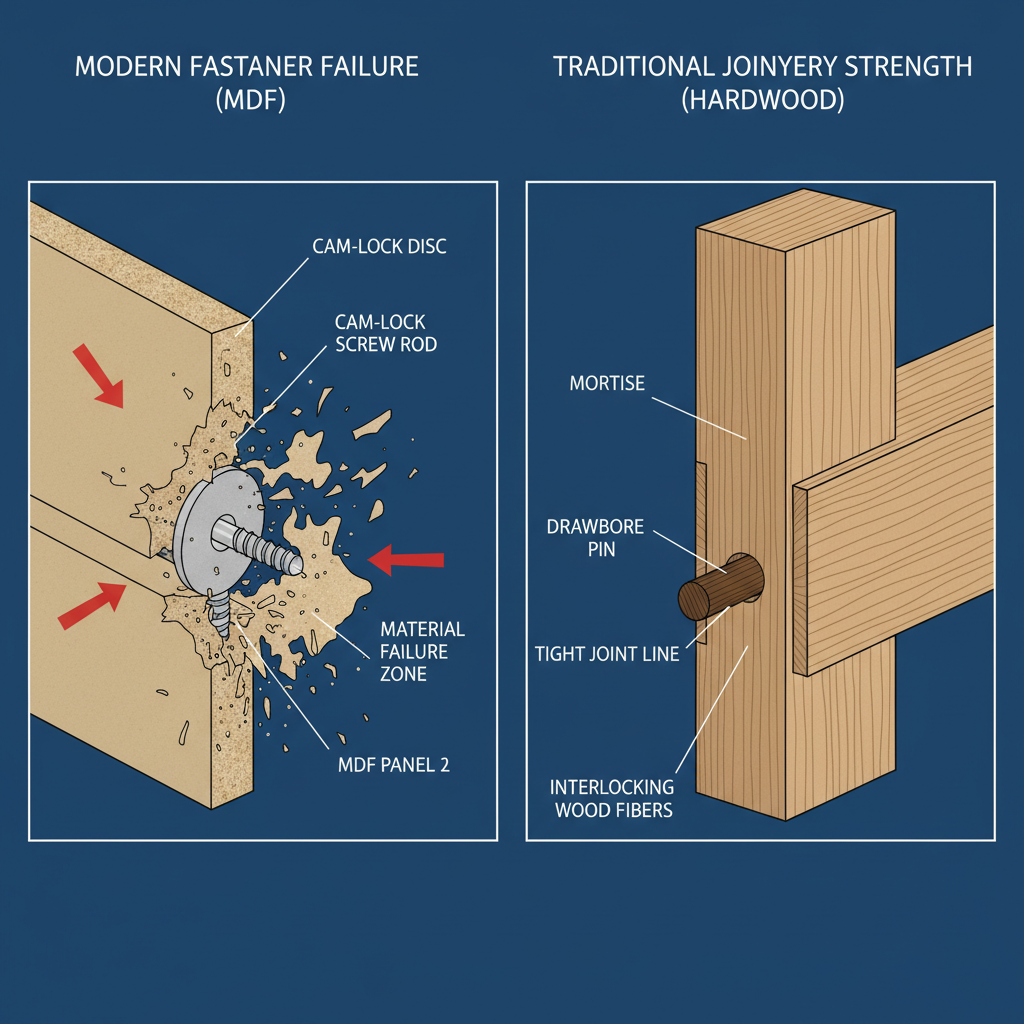 MODERN FASTANER FAILURE (MDF)

CAM-LOCK DISC

CAM-LOCK SCREW ROD

MATERIAL FAILURE ZONE

MDF PANEL 2

TRADITIONAL JOINYERY STRENGTH (HARDWOOD)

MORTISE

DRAWBORE PIN

TIGHT JOINT LINE

INTERLOCKING WOOD FIBERS