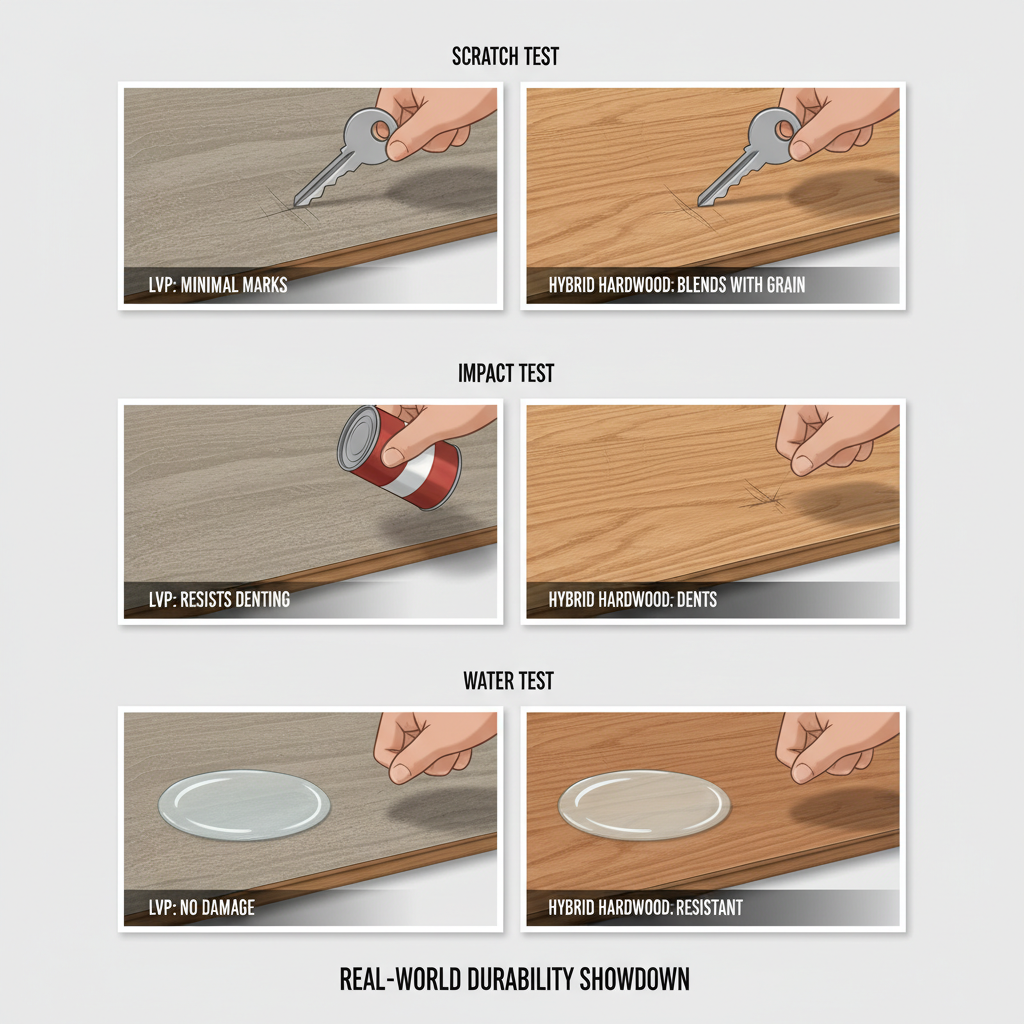 SCRATCH TEST

LVP: MINIMAL MARKS

HYBRID HARDWOOD: BLENDS WITH GRAIN

IMPACT TEST

LVP: RESISTS DENTING

HYBRID HARDWOOD: DENTS

WATER TEST

LVP: NO DAMAGE

HYBRID HARDWOOD: RESISTANT

REAL-WORLD DURABILITY SHOWDOWN