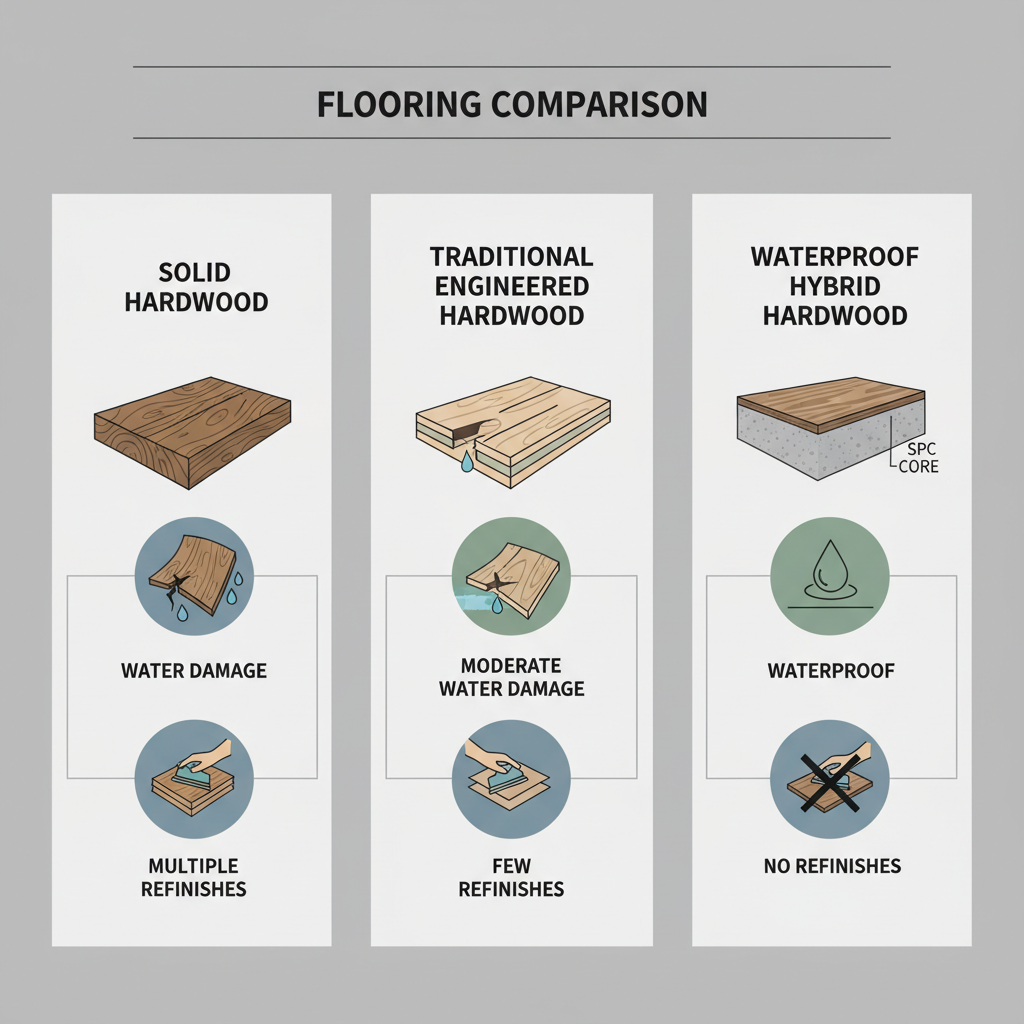 FLOORING COMPARISON

SOLID HARDWOOD

WATER DAMAGE

MULTIPLE REFINISHES

TRADITIONAL ENGINEERED HARDWOOD

MODERATE WATER DAMAGE

FEW REFINISHES

WATERPROOF HYBRID HARDWOOD

SPC CORE

WATERPROOF

NO REFINISHES