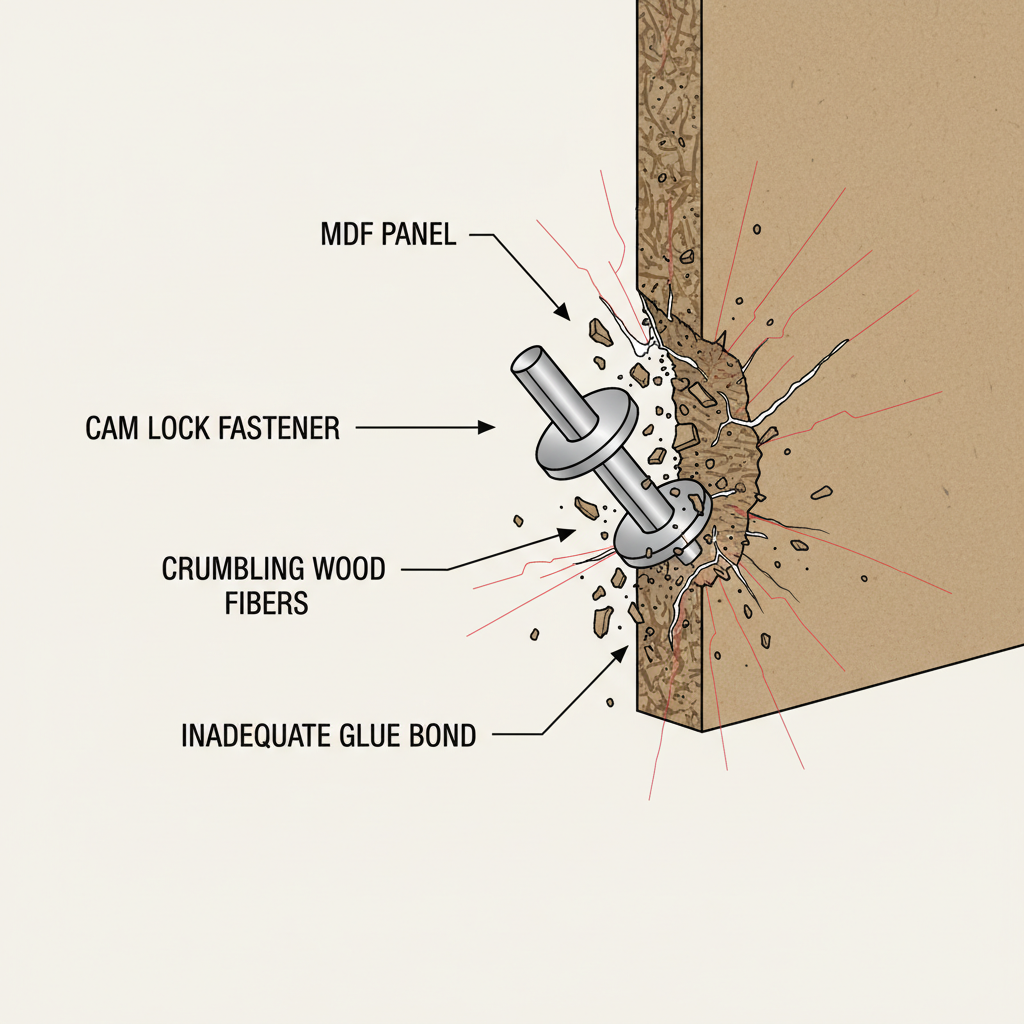 MDF PANEL

CAM LOCK FASTENER

CRUMBLING WOOD FIBERS

INADEQUATE GLUE BOND